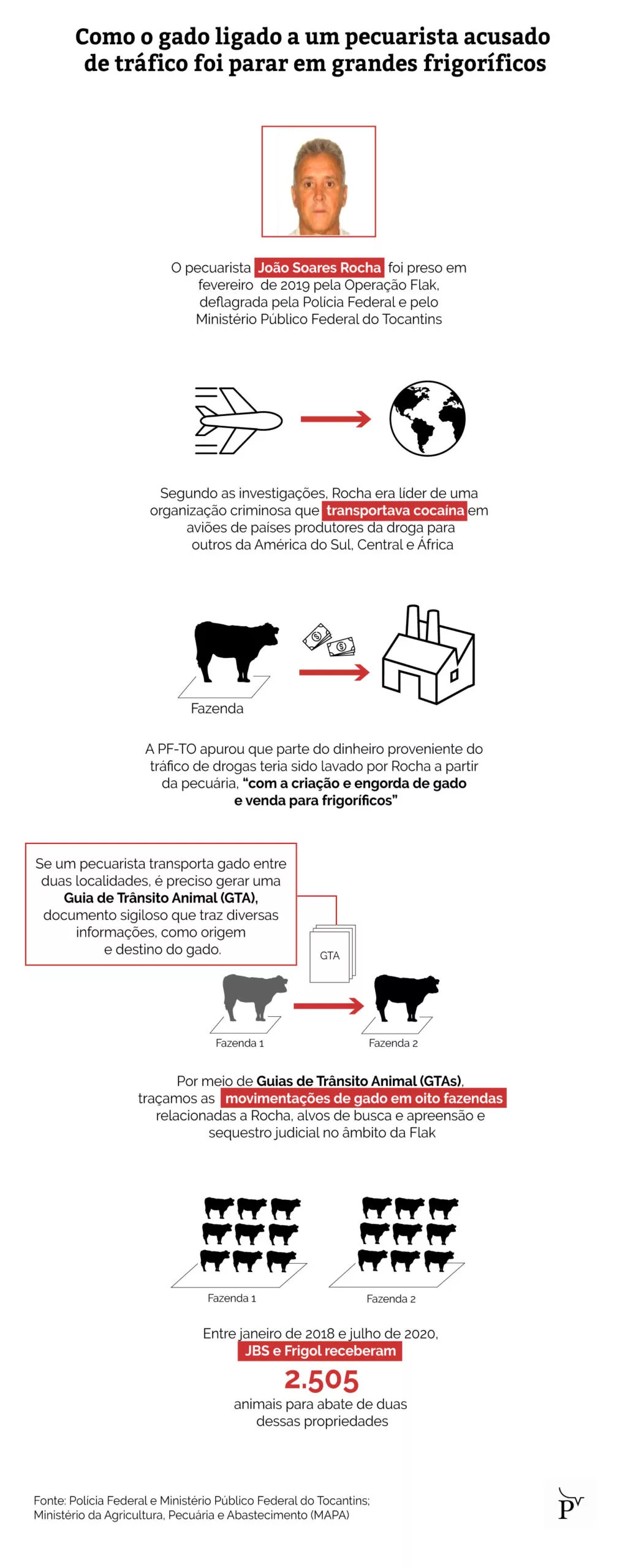 Como o gado ligado a um pecuarista acusado de tráfico foi parar em grandes frigoríficos

O pecuarista João Soares Rocha foi preso em fevereiro de 2019 pela Operação Flak, deflagrada pela Polícia Federal e pelo Ministério Público Federal do Tocantins

Segundo as investigações, Rocha era líder de uma organização criminosa que transportava cocaína em aviões de países produtores da droga para outros da América do Sul, Central e África

Fazenda

A PF-TO apurou que parte do dinheiro proveniente do tráfico de drogas teria sido lavado por Rocha a partir da pecuária, "com a criação e engorda de gado e venda para frigoríficos"

Se um pecuarista transporta gado entre duas localidades, é preciso gerar uma Guia de Trânsito Animal (GTA), documento sigiloso que traz diversas informações, como origem e destino do gado.

GTA

Fazenda 1

Fazenda 2

Por meio de Guias de Trânsito Animal (GTAs), traçamos as movimentações de gado em oito fazendas relacionadas a Rocha, alvos de busca e apreensão e sequestro judicial no âmbito da Flak

Fazenda 1

Fazenda 2

Entre janeiro de 2018 e julho de 2020, JBS e Frigol receberam

2.505

animais para abate de duas dessas propriedades

Fonte: Polícia Federal e Ministério Público Federal do Tocantins; Ministério da Agricultura, Pecuária e Abastecimento (MAPA)

P